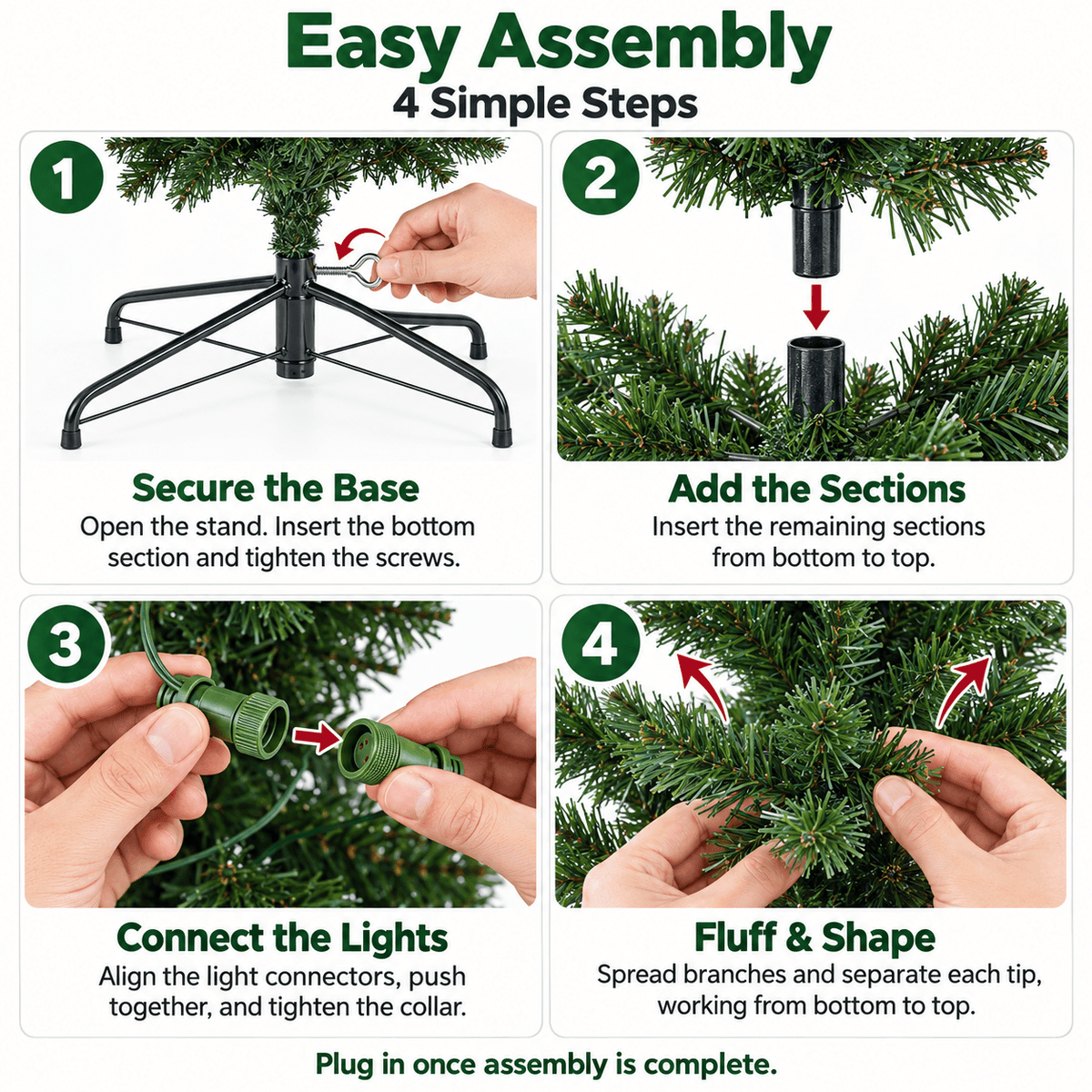 Easy Assembly
4 Simple Steps

1

Secure the Base
Open the stand. Insert the bottom section and tighten the screws.

2

Add the Sections
Insert the remaining sections from bottom to top.

3

Connect the Lights
Align the light connectors, push together, and tighten the collar.

4

Fluff & Shape
Spread branches and separate each tip, working from bottom to top.

Plug in once assembly is complete.